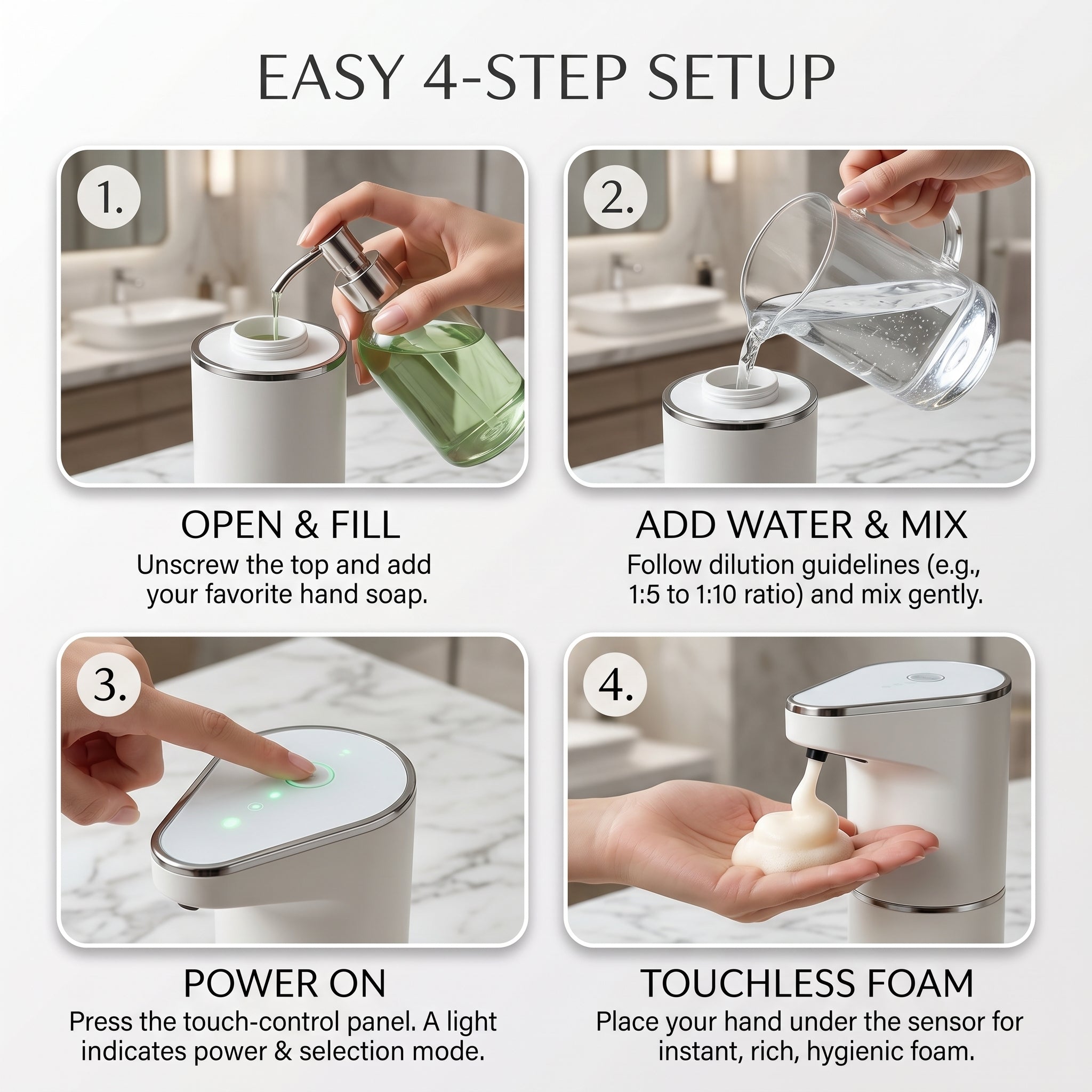 EASY 4-STEP SETUP

1.

OPEN & FILL
Unscrew the top and add your favorite hand soap.

2.

ADD WATER & MIX
Follow dilution guidelines (e.g., 1:5 to 1:10 ratio) and mix gently.

3.

POWER ON
Press the touch-control panel. A light indicates power & selection mode.

4.

TOUCHLESS FOAM
Place your hand under the sensor for instant, rich, hygienic foam.